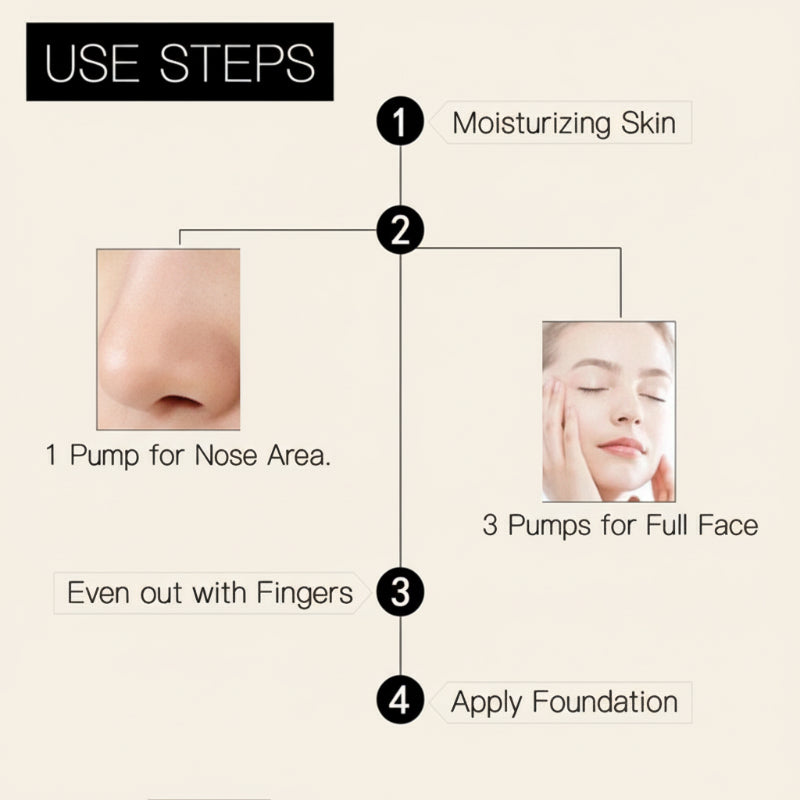 USE STEPS

1 Moisturizing Skin

2

1 Pump for Nose Area.

3 Pumps for Full Face

Even out with Fingers 3

4 Apply Foundation